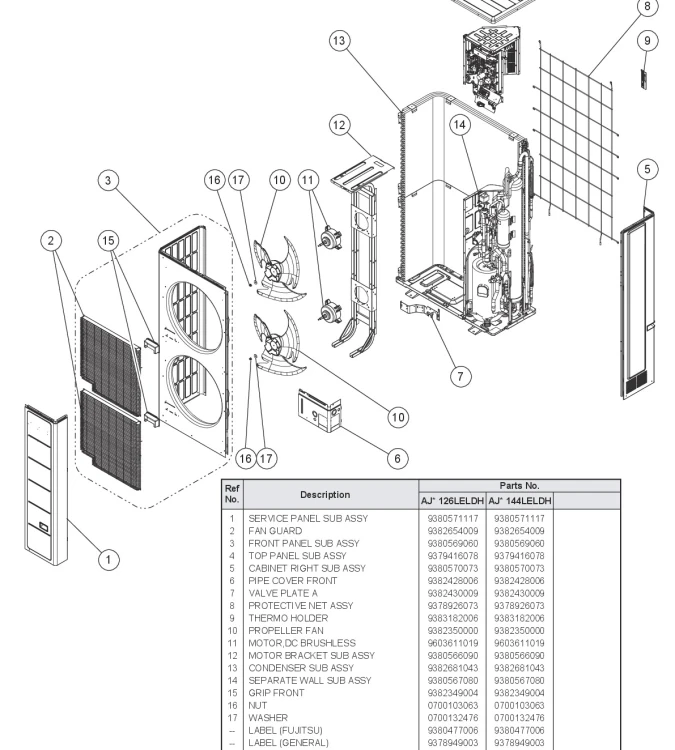 8
9
13
12
14
5
3
16
17
10
11
2
15
7
10
6
16
17
1

| Ref No. | Description | Parts No. AJ* 126LELDH | Parts No. AJ* 144LELDH | |
|---|---|---|---|---|
| 1 | SERVICE PANEL SUB ASSY | 9380571117 | 9380571117 | |
| 2 | FAN GUARD | 9382654009 | 9382654009 | |
| 3 | FRONT PANEL SUB ASSY | 9380569060 | 9380569060 | |
| 4 | TOP PANEL SUB ASSY | 9379416078 | 9379416078 | |
| 5 | CABINET RIGHT SUB ASSY | 9380570073 | 9380570073 | |
| 6 | PIPE COVER FRONT | 9382428006 | 9382428006 | |
| 7 | VALVE PLATE A | 9382430009 | 9382430009 | |
| 8 | PROTECTIVE NET ASSY | 9378926073 | 9378926073 | |
| 9 | THERMO HOLDER | 9383182006 | 9383182006 | |
| 10 | PROPELLER FAN | 9382350000 | 9382350000 | |
| 11 | MOTOR,DC BRUSHLESS | 9603611019 | 9603611019 | |
| 12 | MOTOR BRACKET SUB ASSY | 9380566090 | 9380566090 | |
| 13 | CONDENSER SUB ASSY | 9382681043 | 9382681043 | |
| 14 | SEPARATE WALL SUB ASSY | 9380567080 | 9380567080 | |
| 15 | GRIP FRONT | 9382349004 | 9382349004 | |
| 16 | NUT | 0700103063 | 0700103063 | |
| 17 | WASHER | 0700132476 | 0700132476 | |
| -- | LABEL (FUJITSU) | 9380477006 | 9380477006 | |
| -- | LABEL (GENERAL) | 9378949003 | 9378949003 | |